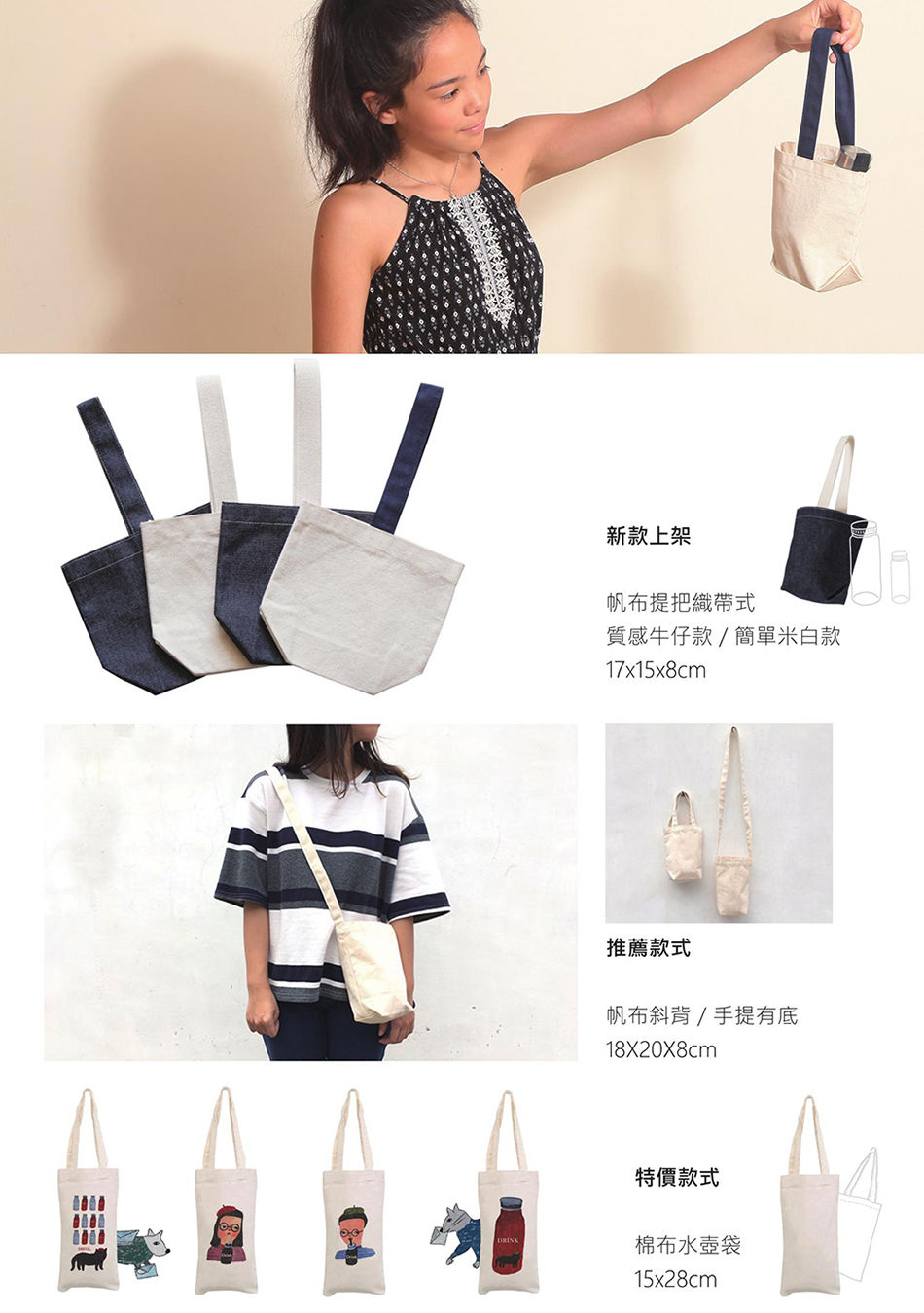 新款上架

帆布提把織帶式
質感牛仔款 / 簡單米白款
17x15x8cm

推薦款式

帆布斜背 / 手提有底
18X20X8cm

DRINK

Drink

Drink

DRINK

特價款式

棉布水壺袋
15x28cm